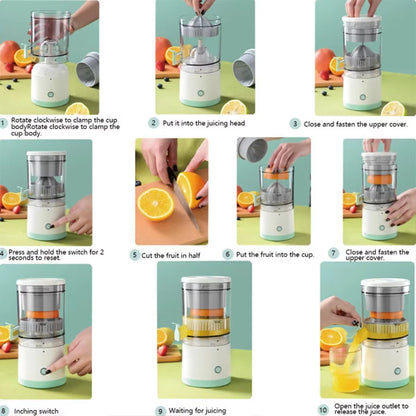 1 Rotate clockwise to clamp the cup bodyRotate clockwise to clamp the cup body.

2 Put it into the juicing head

3 Close and fasten the upper cover.

4 Press and hold the switch for 2 seconds to reset.

5 Cut the fruit in half

6 Put the fruit into the cup.

7 Close and fasten the upper cover.

8 Inching switch

9 Waiting for juicing

10 Open the juice outlet to release the juice.